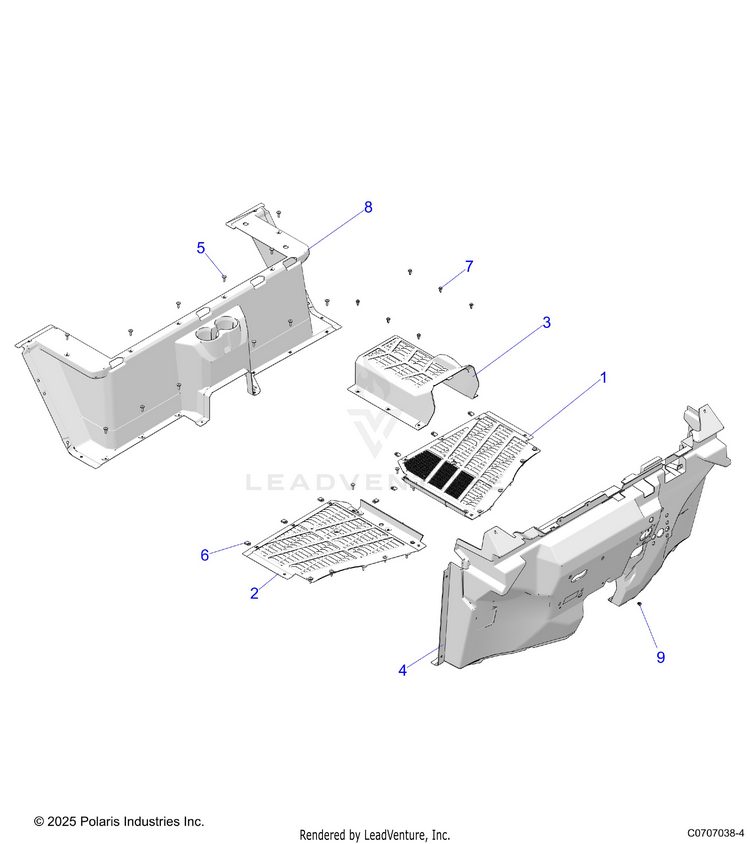 8
5
7
3
1
LEADVENTURE
6
2
4
9
© 2025 Polaris Industries Inc.
Rendered by LeadVenture, Inc.
C0707038-4