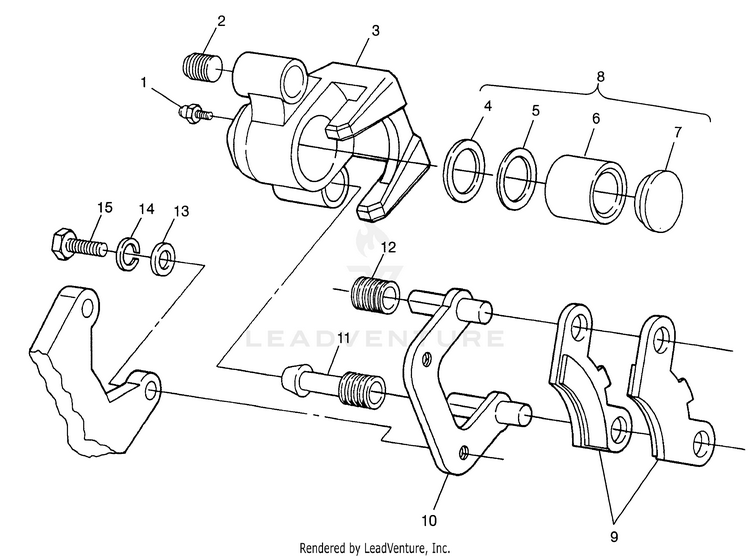 2
3
1
8
4
5
6
7
15
14
13
12
LEADVENTURE
11
10
9
Rendered by LeadVenture, Inc.