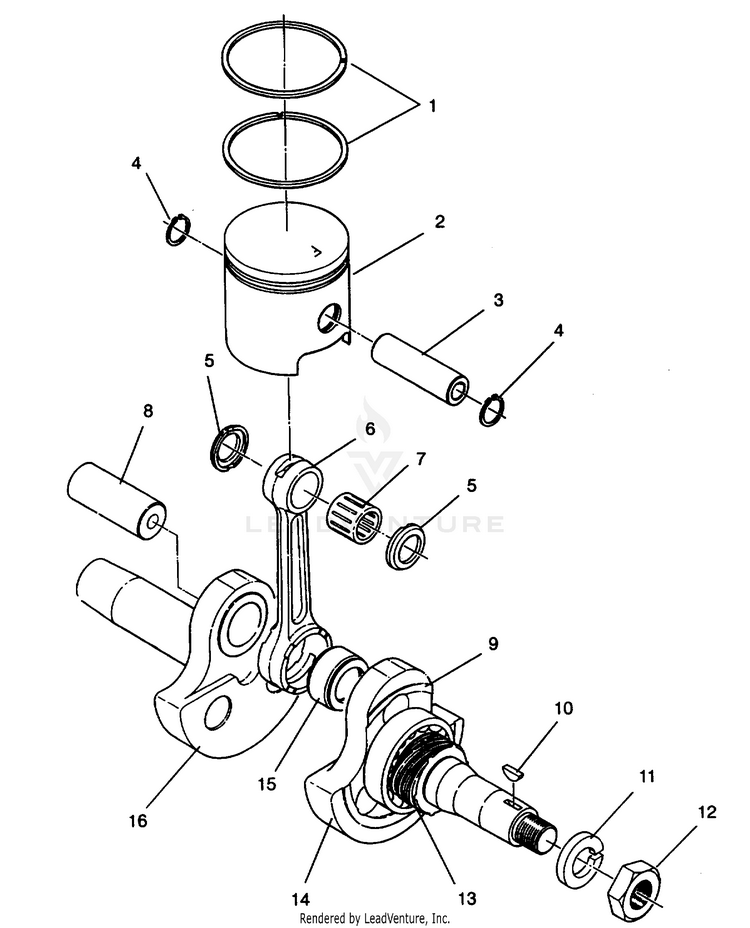 1
4
2
3
4
5
8
6
7
5
LEADVENTURE
9
10
11
12
15
16
14
13
Rendered by LeadVenture, Inc.