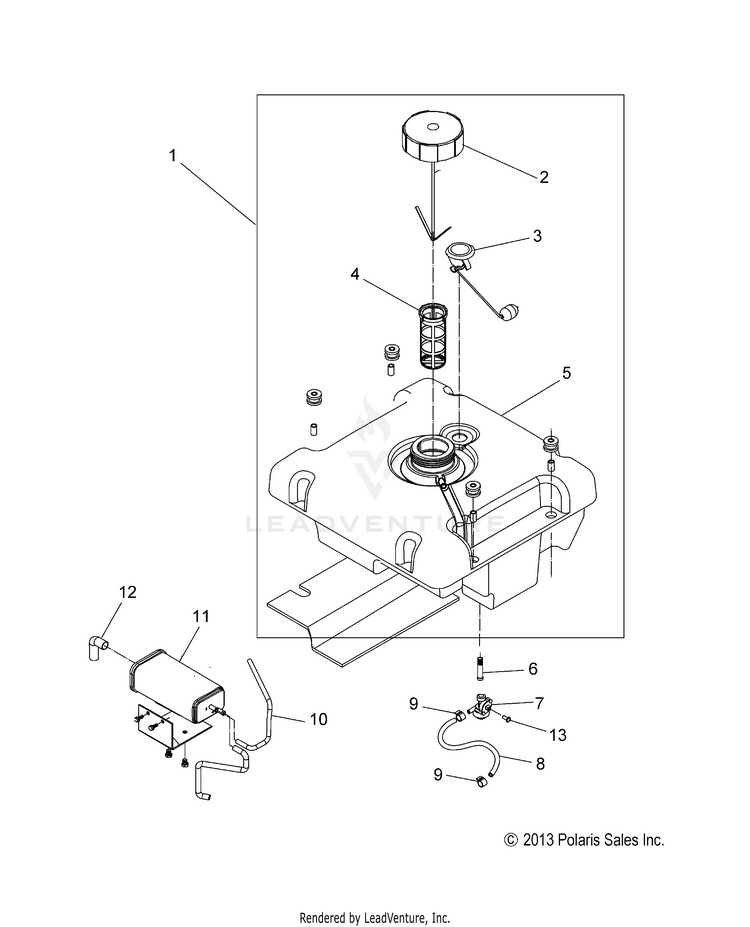 1
2
3
4
5
LEADVENTURE
12
11
10
6
9
7
13
8
9
© 2013 Polaris Sales Inc.
Rendered by LeadVenture, Inc.