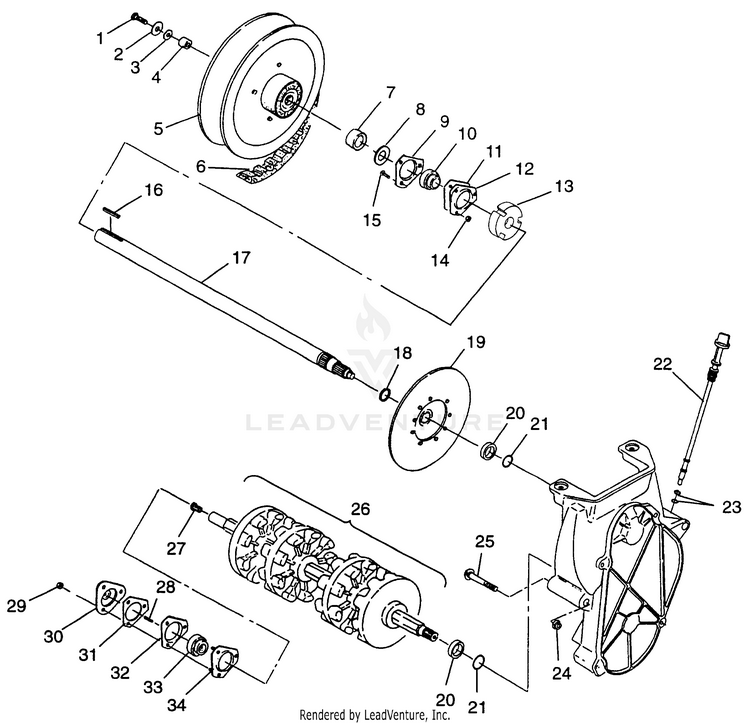 1
2
3
4
5
6
7
8
9
10
11
12
13
14
15
16
17
18
19
20
21
22
23
24
25
26
27
28
29
30
31
32
33
34
20
21
LEADVENTURE
Rendered by LeadVenture, Inc.