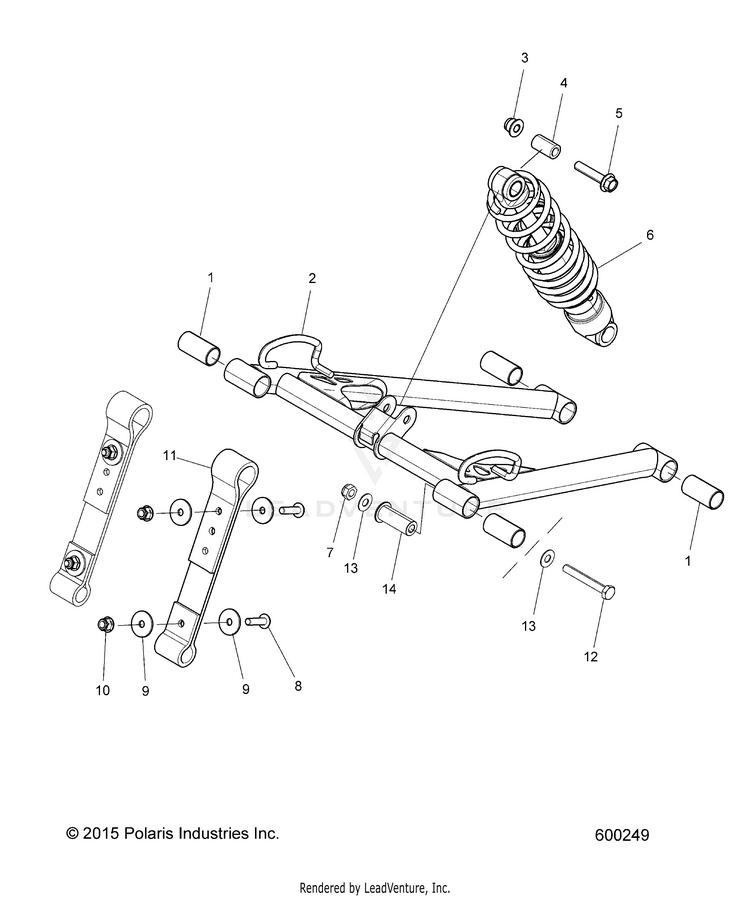 3
4
5
6
1
2
11
7
13
14
1
13
12
10
9
9
8
LEADVENTURE

© 2015 Polaris Industries Inc.
600249

Rendered by LeadVenture, Inc.