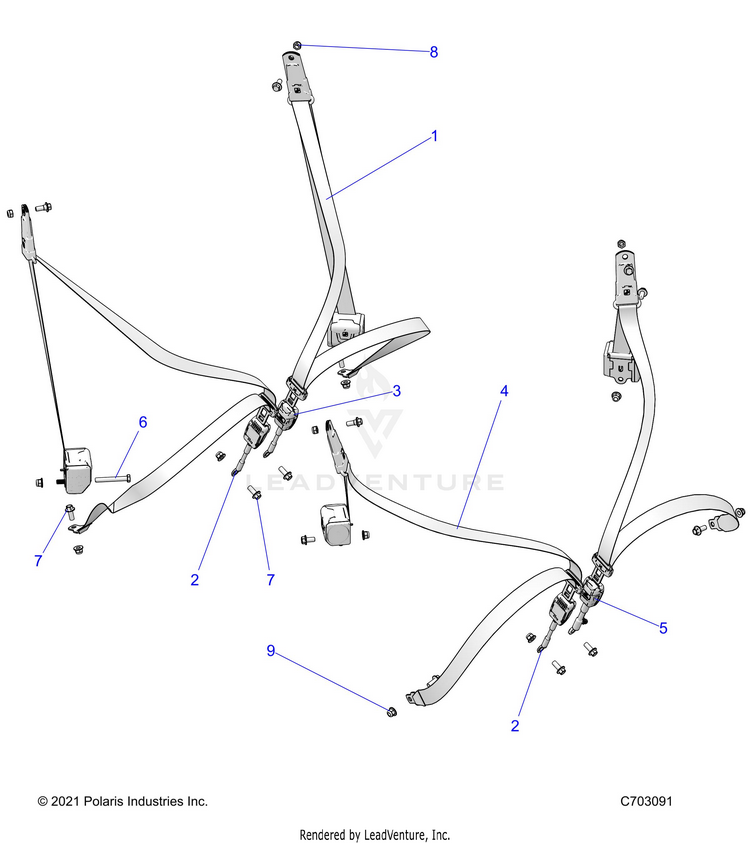 8
1
3
4
6
LEADVENTURE
7
2
7
5
9
2
© 2021 Polaris Industries Inc.
C703091
Rendered by LeadVenture, Inc.