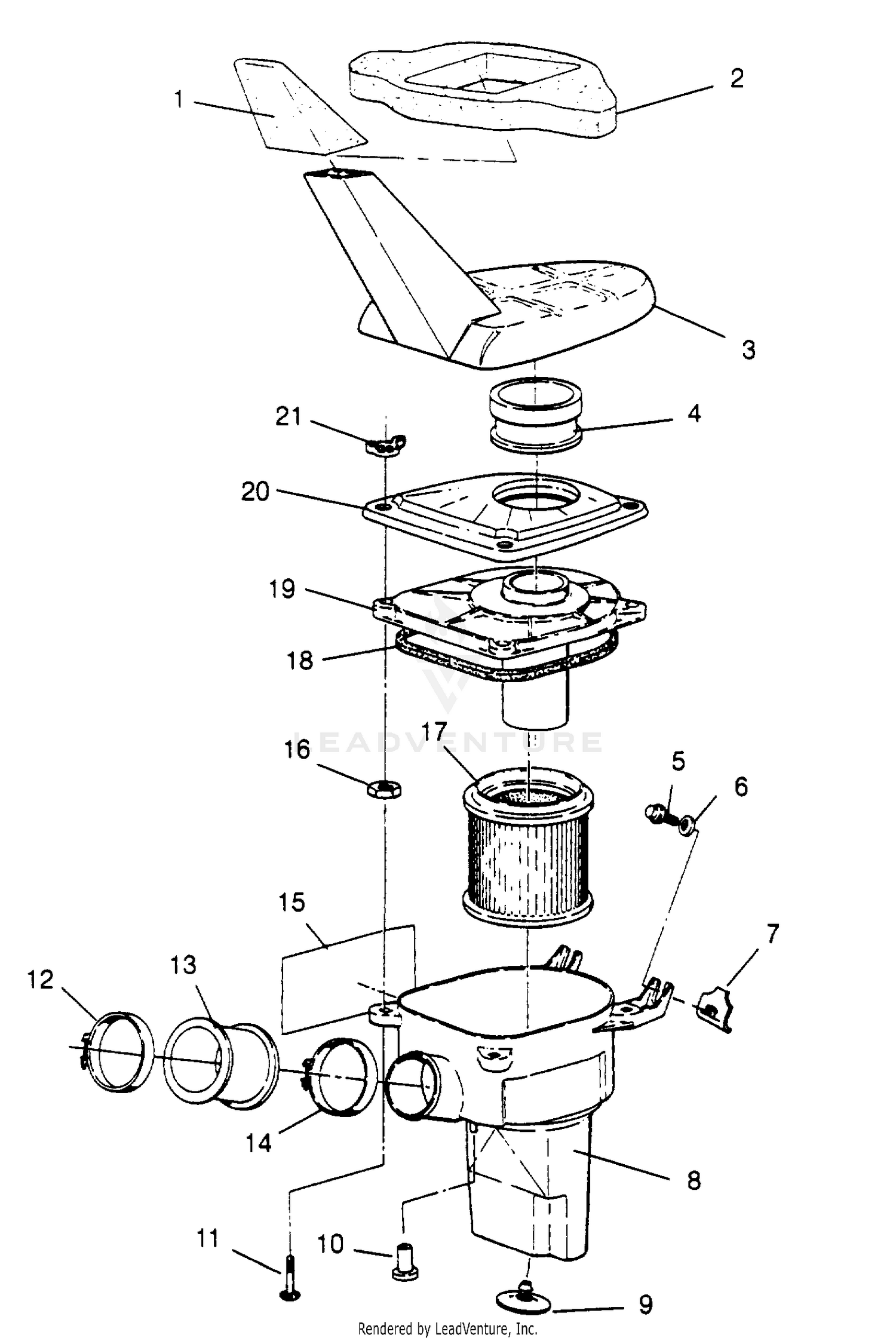 1
2
3
21
4
20
19
18
LEADVENTURE
16
17
5
6
15
7
12
13
14
8
11
10
9
Rendered by LeadVenture, Inc.