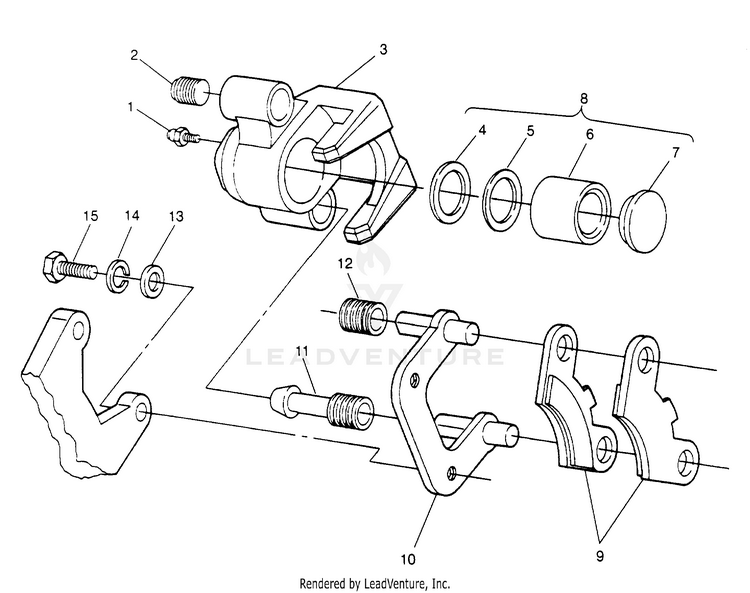 2
3
1
8
4
5
6
7
15
14
13
12
LEADVENTURE
11
10
9
Rendered by LeadVenture, Inc.