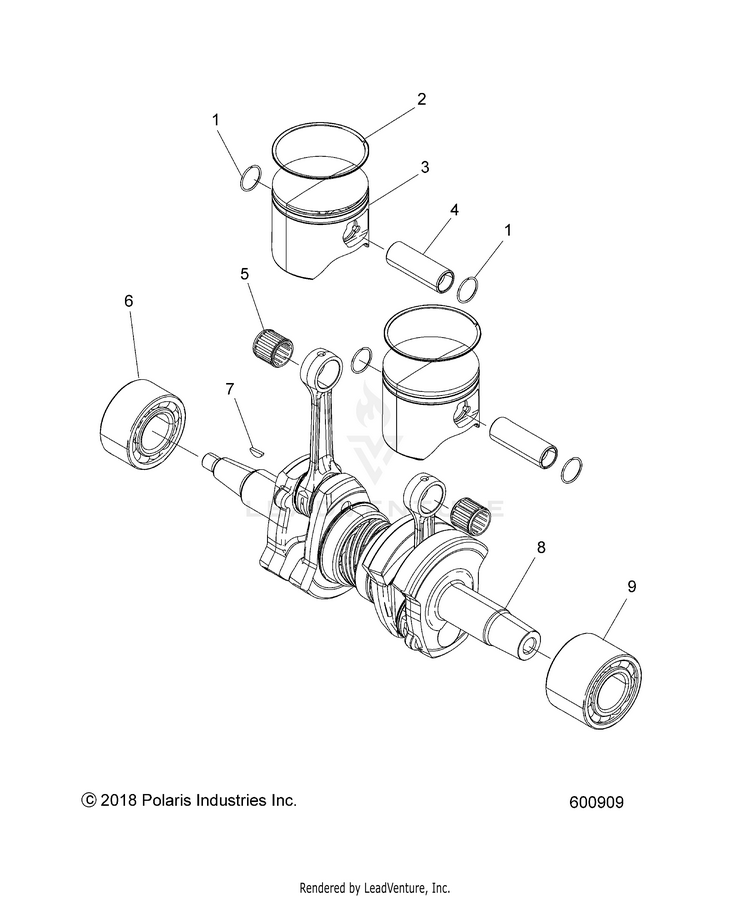 1
2
3
4
1
5
6
7
8
9

© 2018 Polaris Industries Inc.

600909

Rendered by LeadVenture, Inc.