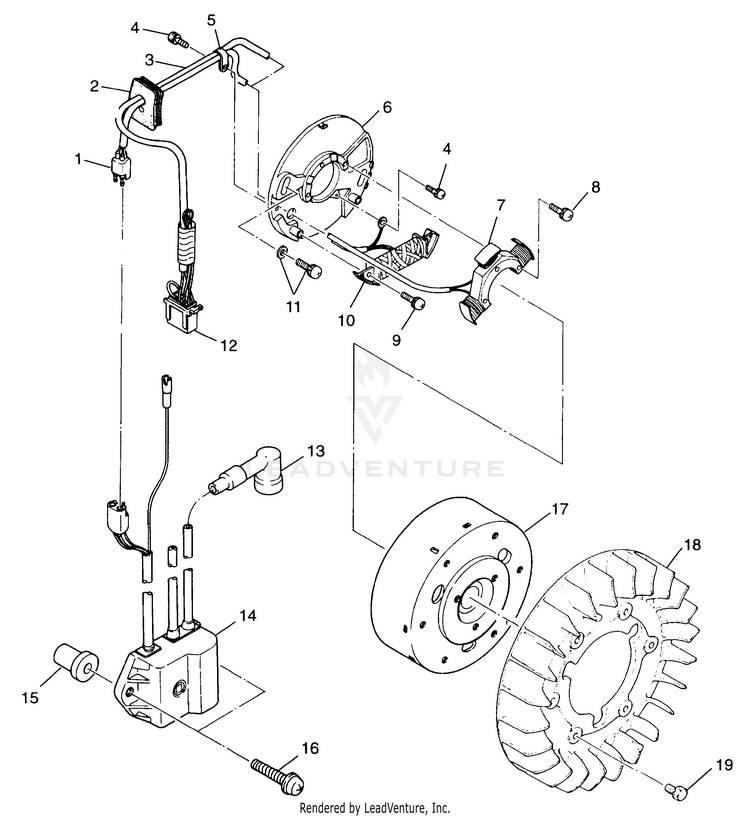 4
5
3
2
1
6
4
8
7
11
10
9
12
LEADVENTURE
13
17
18
14
15
16
19
Rendered by LeadVenture, Inc.