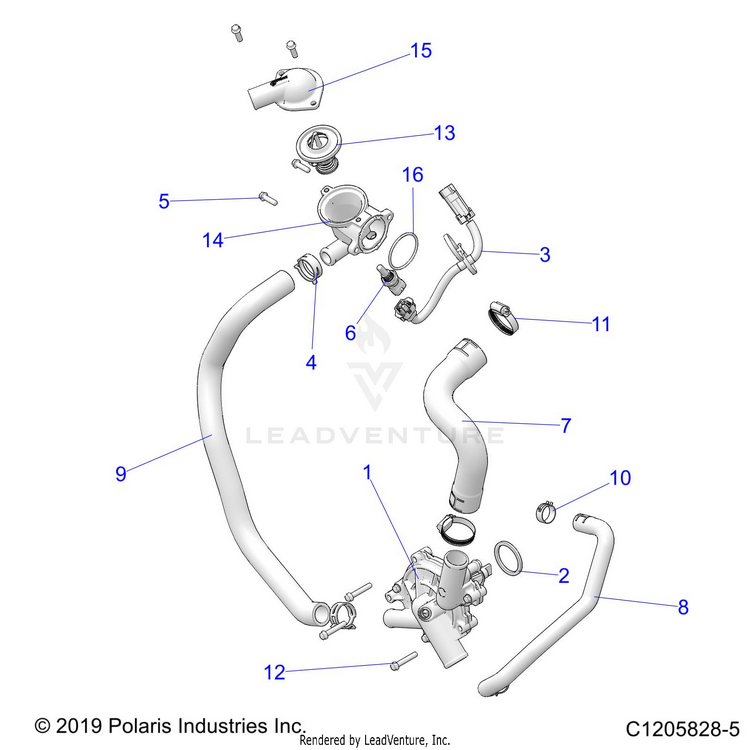 15
13
16
5
14
3
6
11
4
LEADVENTURE
7
9
1
10
2
8
12
© 2019 Polaris Industries Inc.
Rendered by LeadVenture, Inc.
C1205828-5