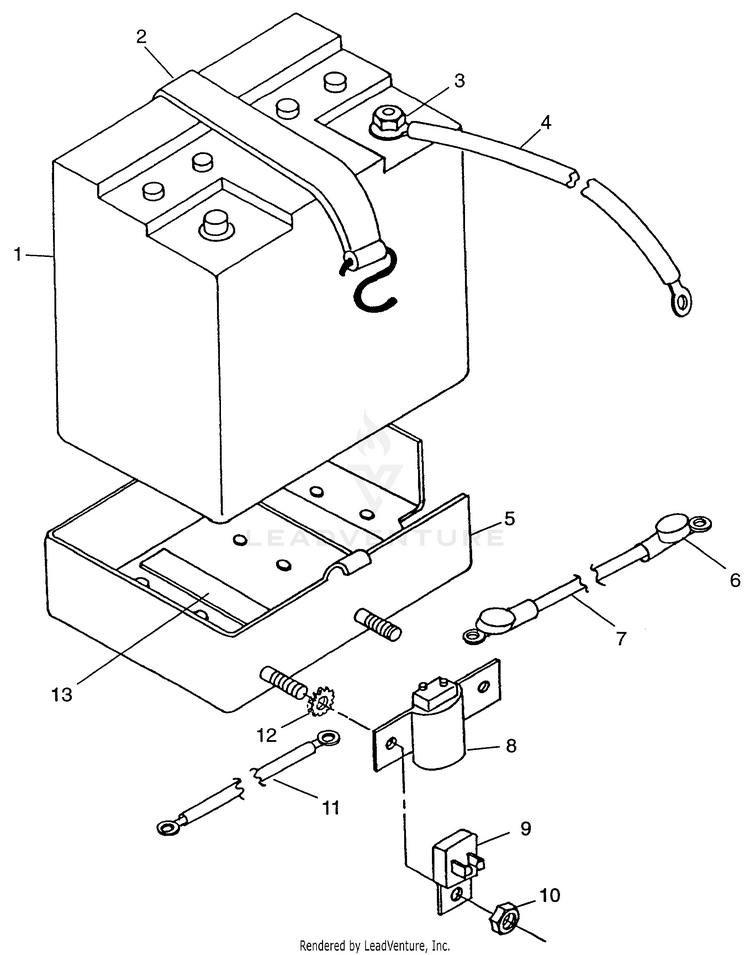 2
3
4
1
LEADVENTURE
5
6
7
13
12
8
11
9
10
Rendered by LeadVenture, Inc.