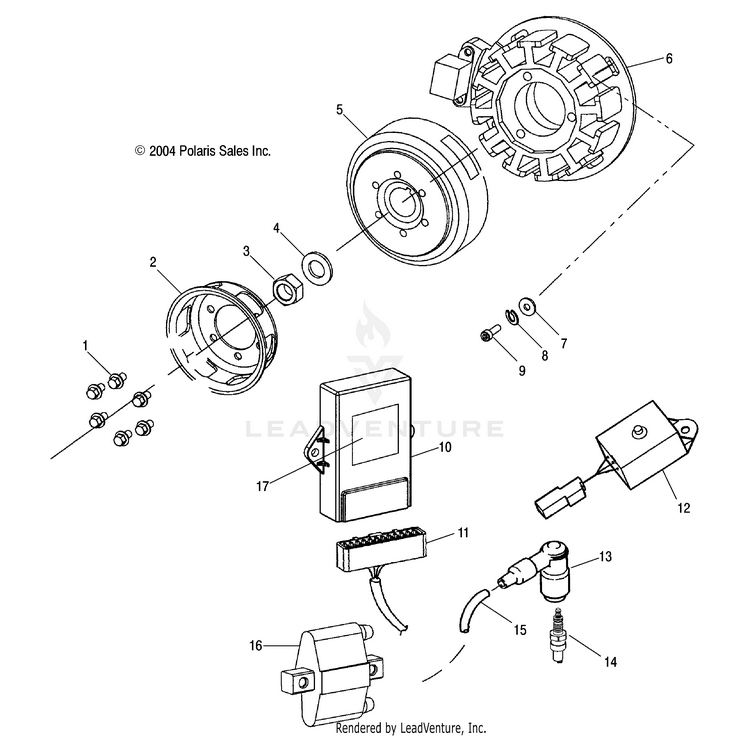 © 2004 Polaris Sales Inc.

6
5
4
3
2
1
7
8
9
LEADVENTURE
10
17
12
11
13
15
14
16

Rendered by LeadVenture, Inc.