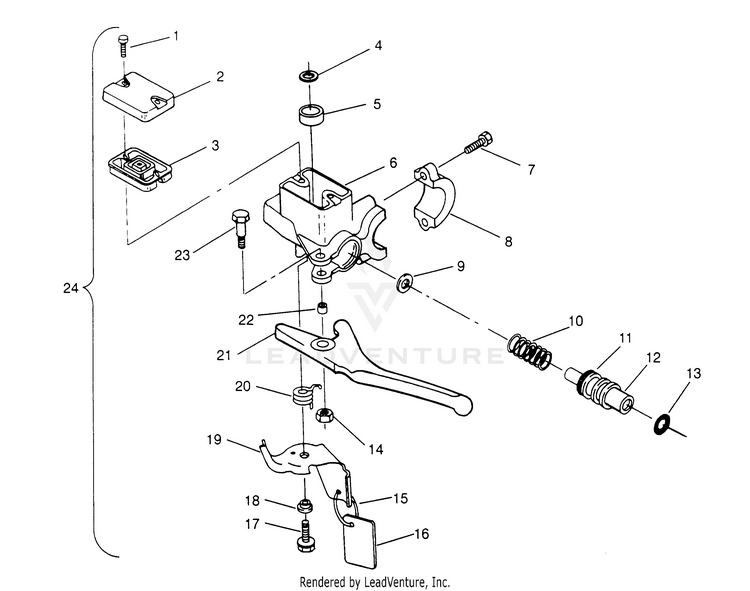 1
2
3
4
5
6
7
8
9
10
11
12
13
14
15
16
17
18
19
20
21
22
23
24

LEADVENTURE

Rendered by LeadVenture, Inc.