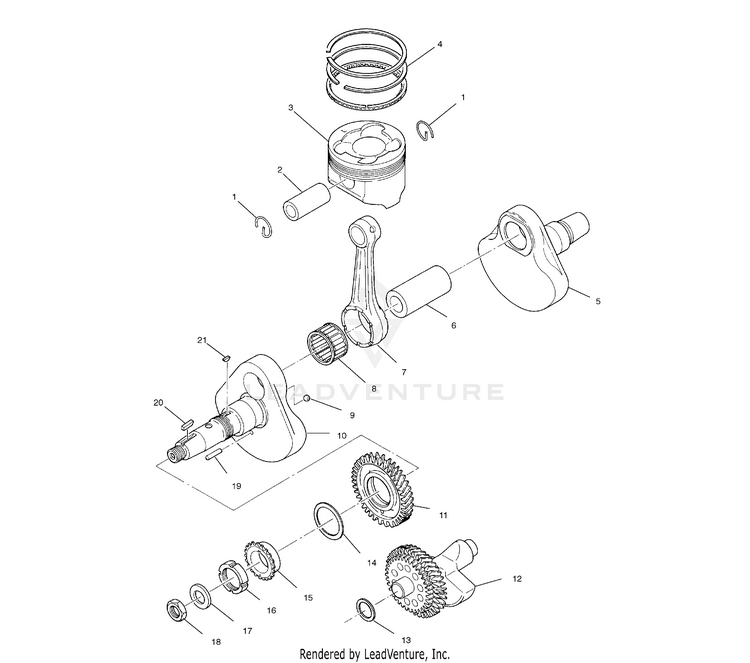 4
1
3
2
1
5
6
7
21
8
LEADVENTURE
9
20
10
19
11
14
12
15
16
17
18
13
Rendered by LeadVenture, Inc.