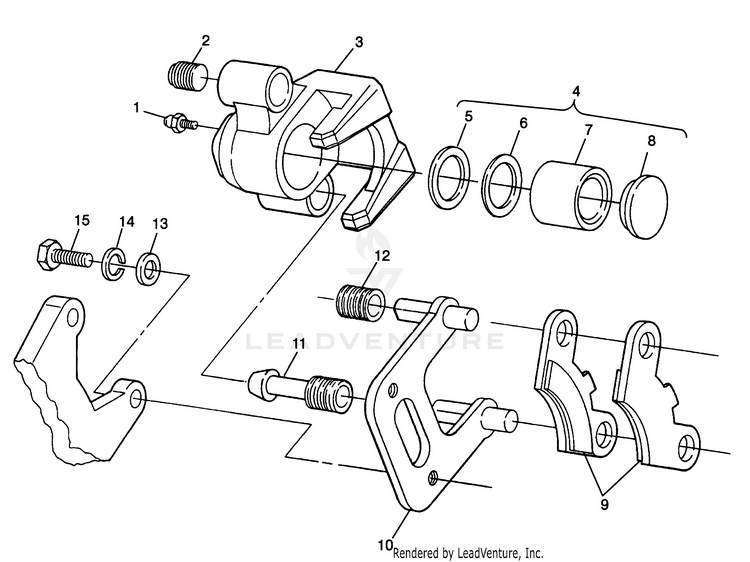 2
3
1
4
5
6
7
8
15
14
13
12
LEADVENTURE
11
9
10
Rendered by LeadVenture, Inc.