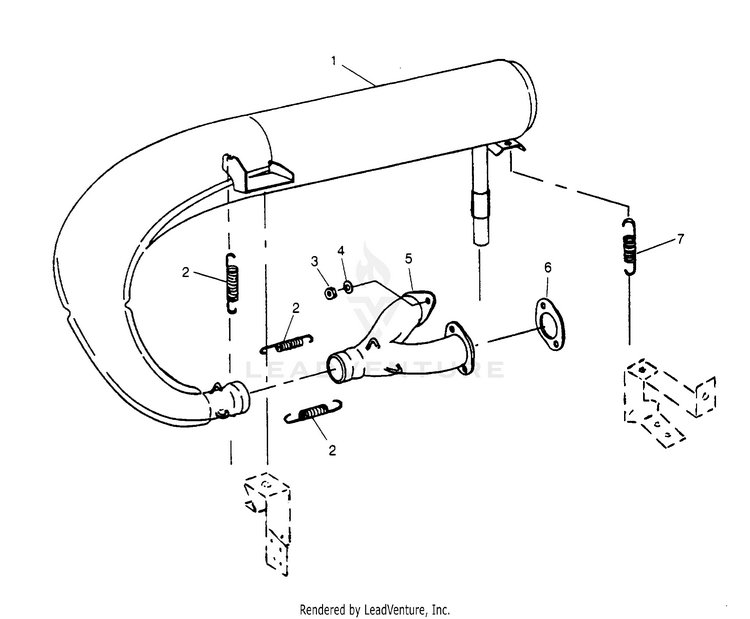 1
2
3
4
5
6
7
2
2
LEADVENTURE
Rendered by LeadVenture, Inc.