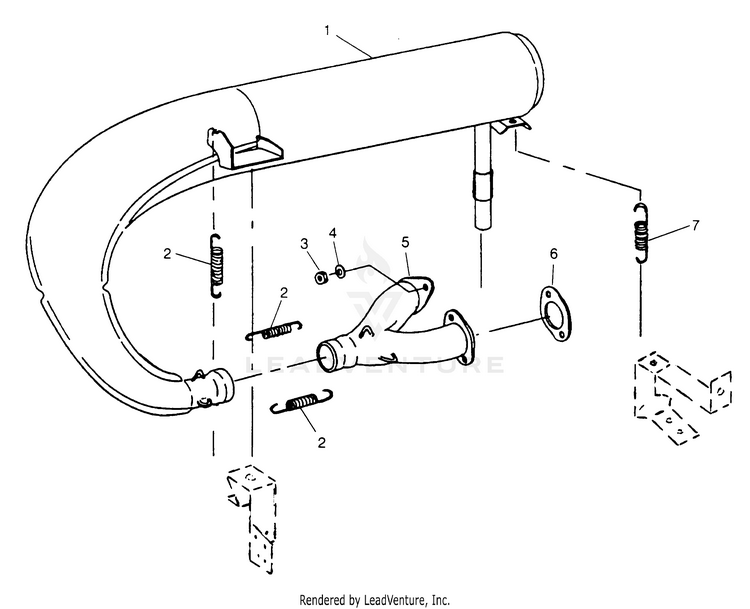 1
2
3
4
5
6
7
2
2
LEADVENTURE
Rendered by LeadVenture, Inc.