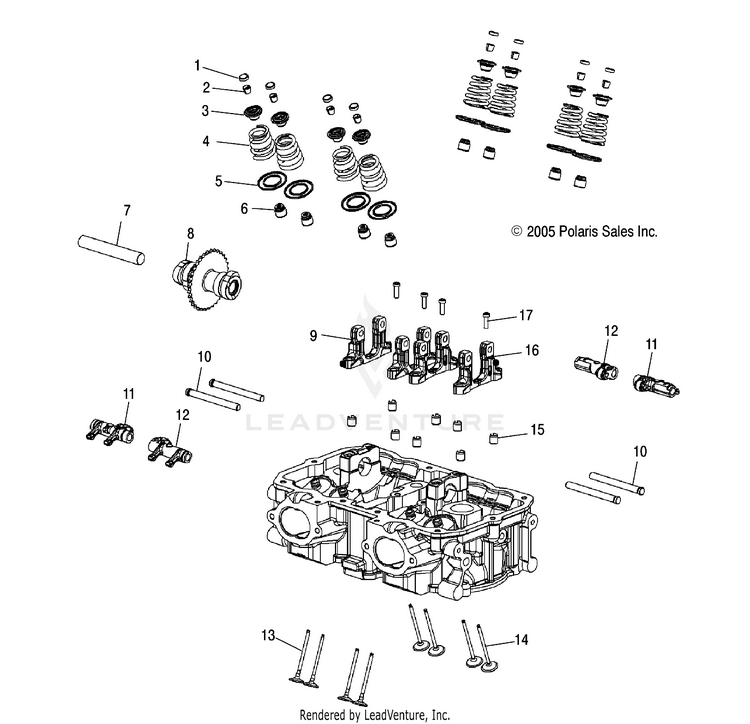 1
2
3
4
5
6
7
8
© 2005 Polaris Sales Inc.
17
9
16
12
11
10
11
12
LEADVENTURE
15
10
13
14
Rendered by LeadVenture, Inc.