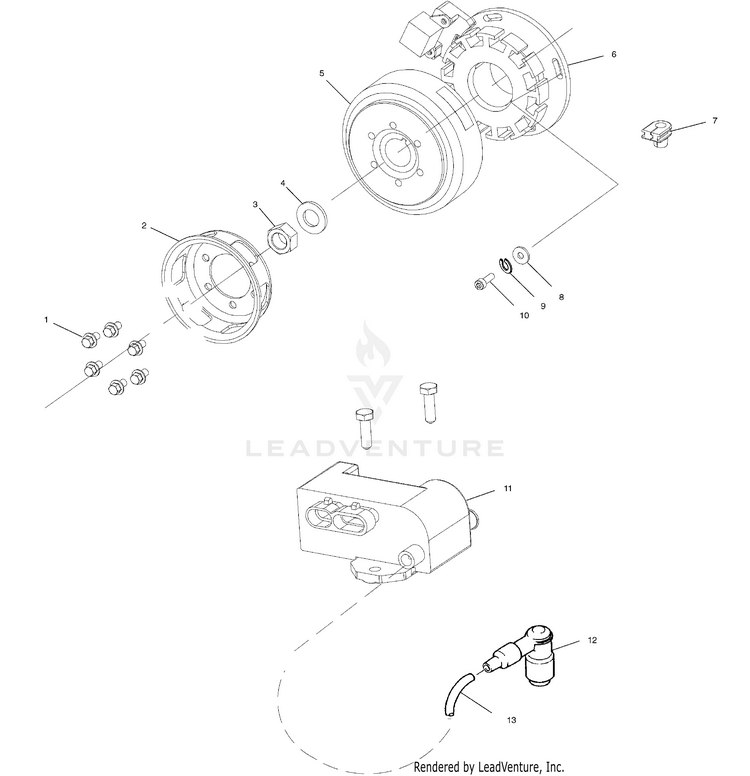 6
5
7
4
3
2
8
9
10
1
LEADVENTURE
11
12
13
Rendered by LeadVenture, Inc.