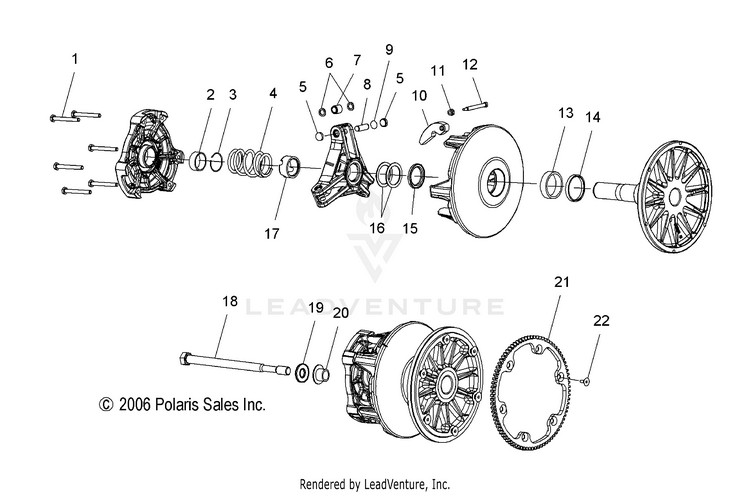 1
2
3
4
5
6
7
8
9
5
10
11
12
13
14
17
16
15
LEADVENTURE
18
19
20
21
22
© 2006 Polaris Sales Inc.
Rendered by LeadVenture, Inc.