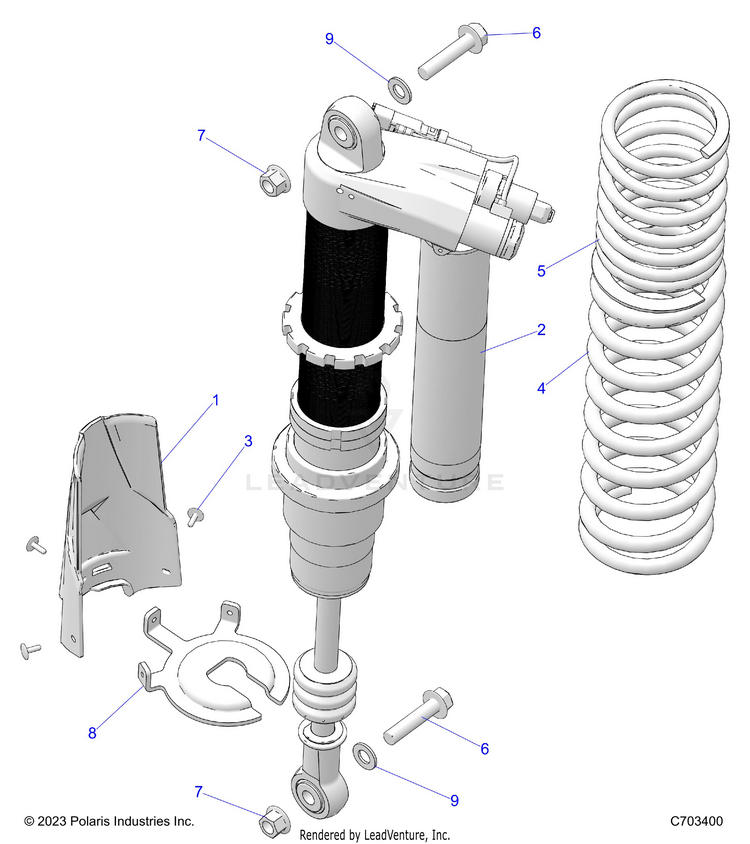 9
6
7
5
2
4
1
3
LEADVENTURE
8
6
9
7
© 2023 Polaris Industries Inc.
Rendered by LeadVenture, Inc.
C703400