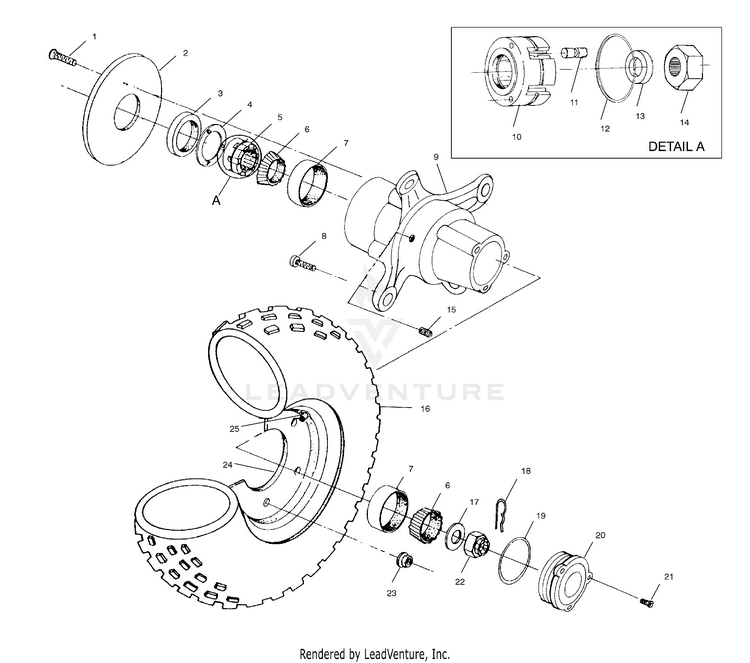 1
2
3
4
5
6
7
A
9
8
15
10
11
12
13
14
DETAIL A
LEADVENTURE
16
25
24
7
6
17
18
19
20
21
22
23
Rendered by LeadVenture, Inc.