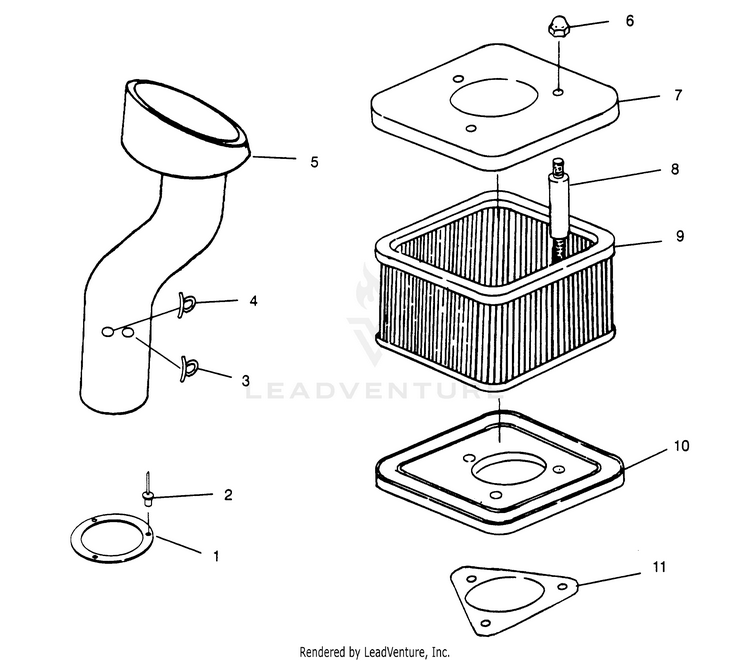 6
7
5
8
9
4
3
LEADVENTURE
10
2
1
11
Rendered by LeadVenture, Inc.