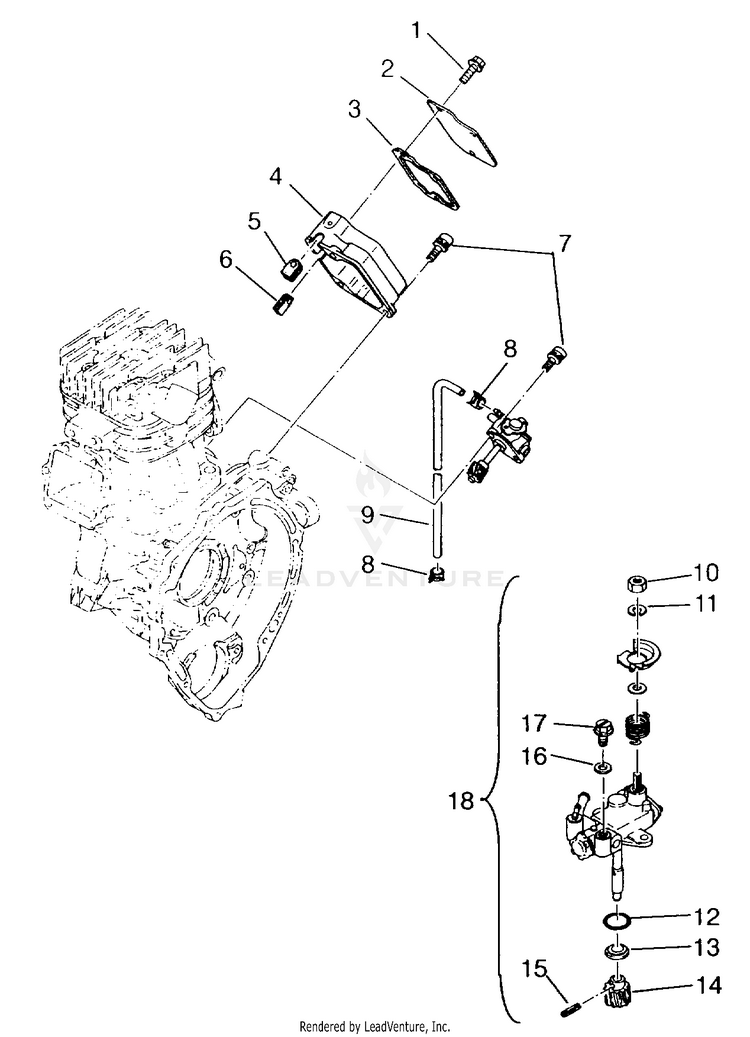 1
2
3
4
5
6
7
8
9
8
LEADVENTURE
10
11
17
16
18
12
13
15
14
Rendered by LeadVenture, Inc.