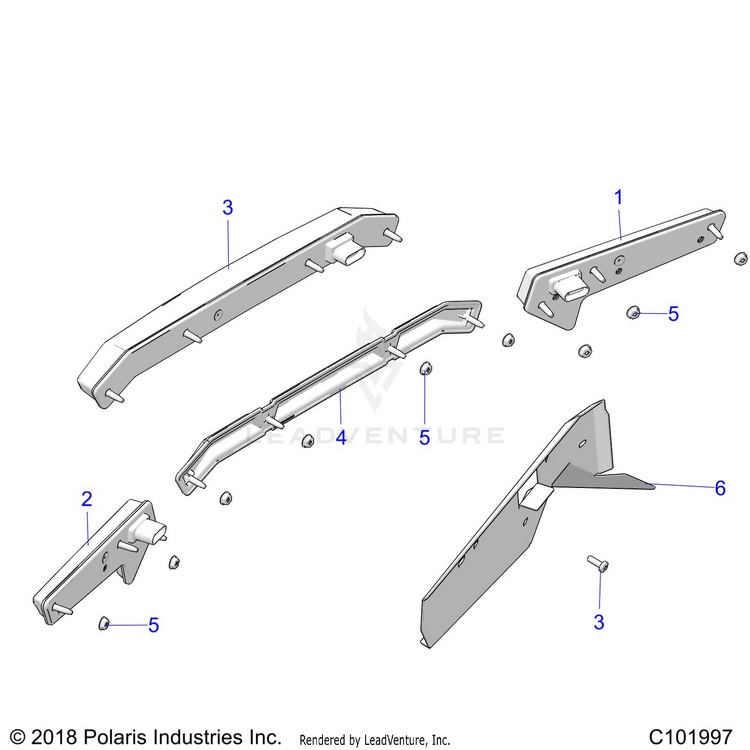 3
1
5
4
5
LEADVENTURE
2
6
5
3

© 2018 Polaris Industries Inc. Rendered by LeadVenture, Inc. C101997