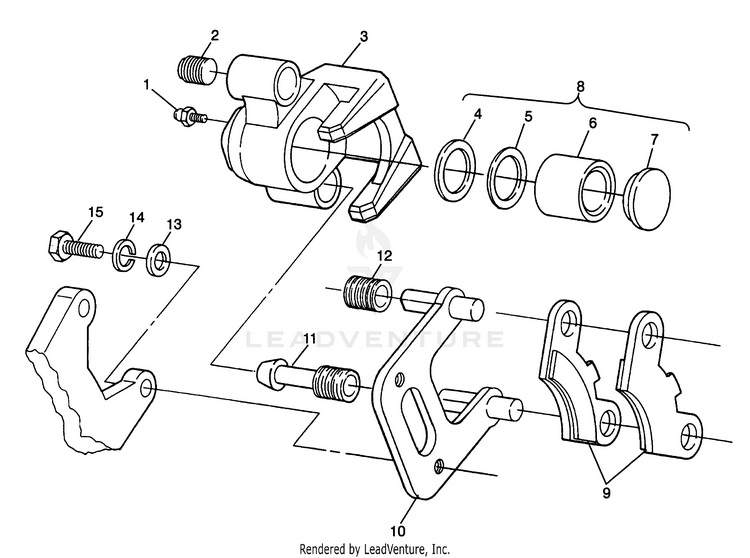 2
3
1
8
4
5
6
7
15
14
13
12
LEADVENTURE
11
9
10
Rendered by LeadVenture, Inc.