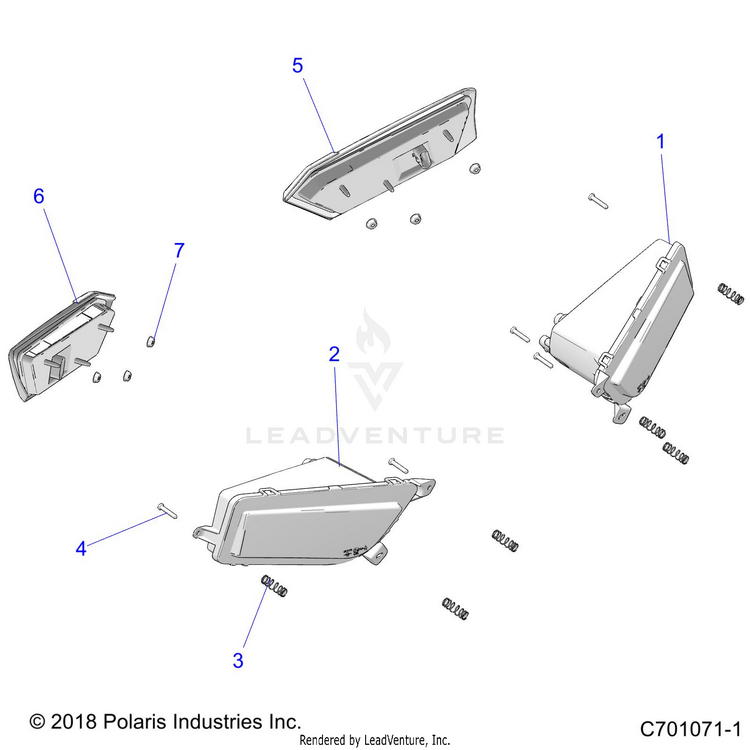 5

1

6

7

2

LEADVENTURE

4

3

© 2018 Polaris Industries Inc.

Rendered by LeadVenture, Inc.

C701071-1