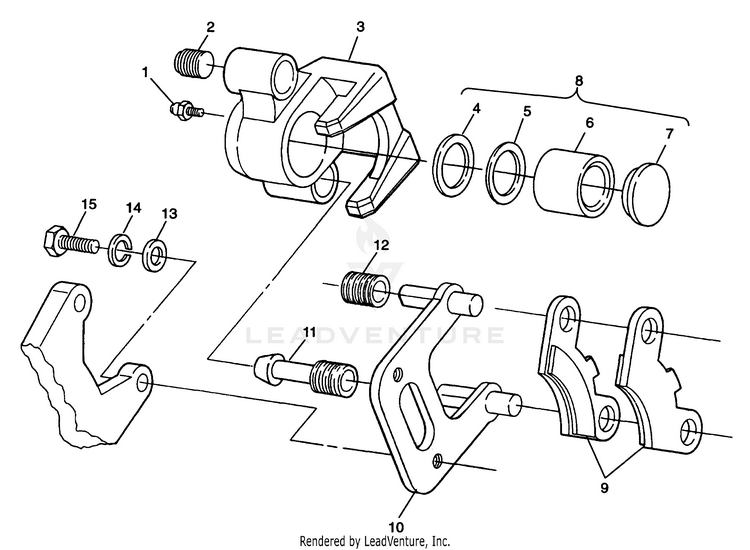 2
3
1
8
4
5
6
7
15
14
13
12
LEADVENTURE
11
9
10
Rendered by LeadVenture, Inc.