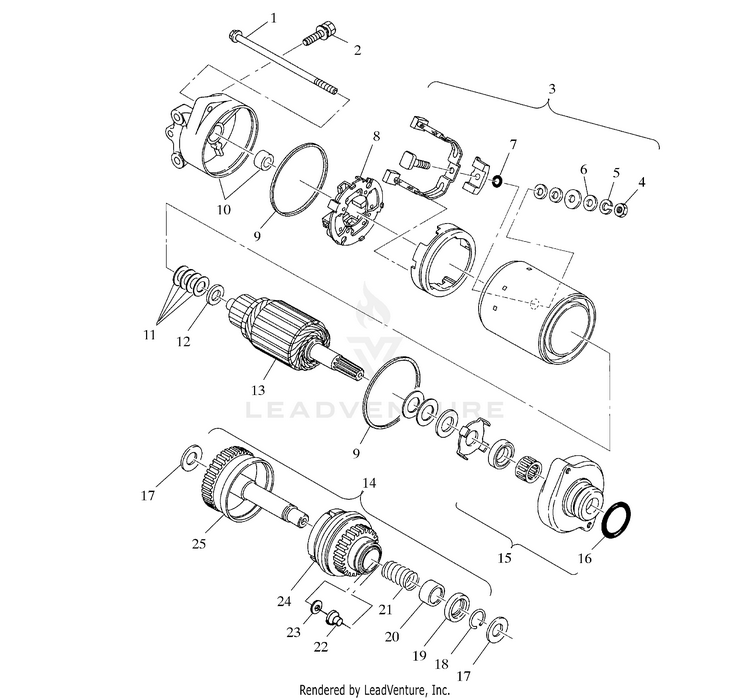 1
2
3
8
7
6
5
4
10
9
11
12
13
LEADVENTURE
9
14
17
25
15
16
24
21
23
22
20
19
18
17
Rendered by LeadVenture, Inc.