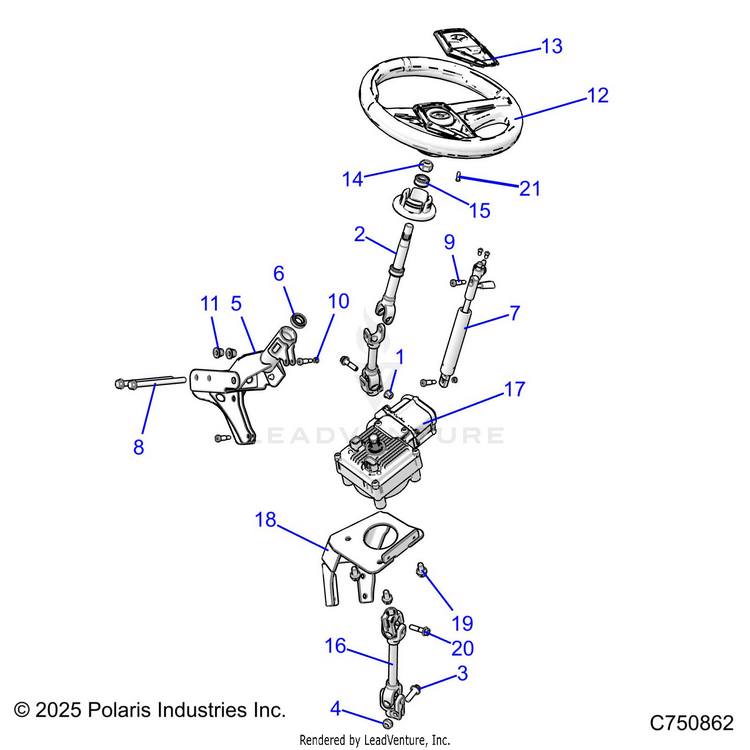 13
12
14
21
15
2
9
6
11
5
10
7
1
17
8
LEADVENTURE
18
19
20
16
3
4
© 2025 Polaris Industries Inc.
C750862
Rendered by LeadVenture, Inc.