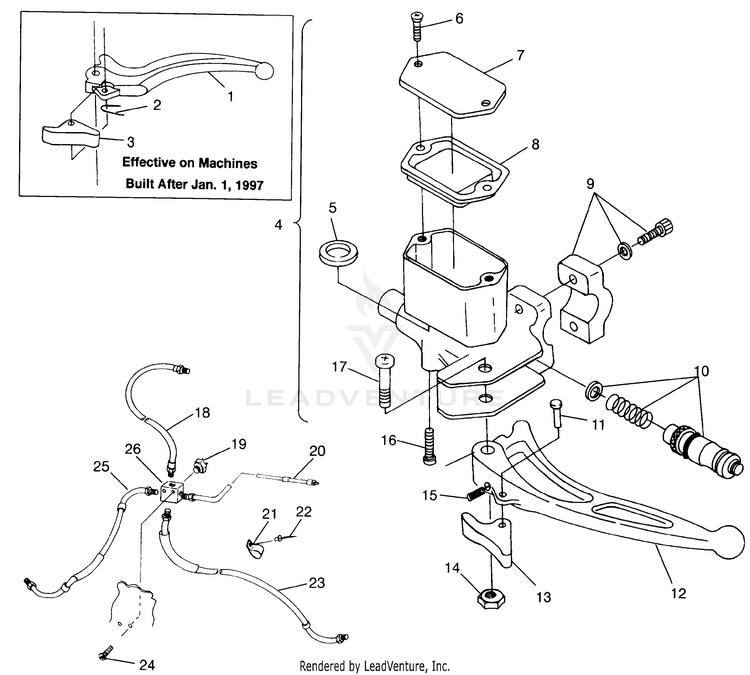 1
2
3
Effective on Machines
Built After Jan. 1, 1997
4
5
6
7
8
9
10
11
12
13
14
15
16
17
18
19
20
21
22
23
24
25
26
LEADVENTURE
Rendered by LeadVenture, Inc.