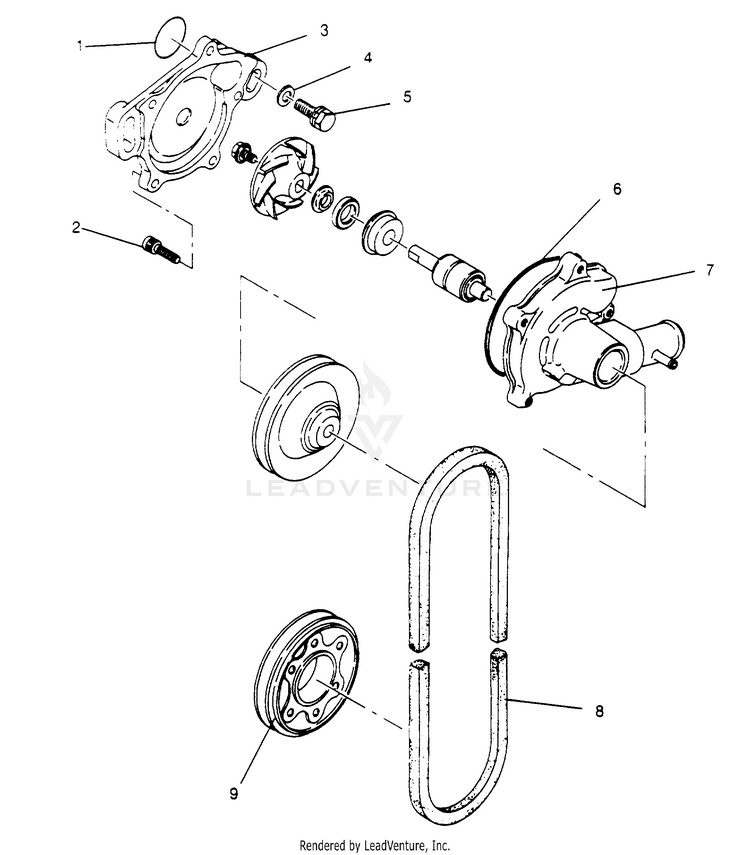 1
3
4
5
2
6
7
LEADVENTURE
8
9
Rendered by LeadVenture, Inc.