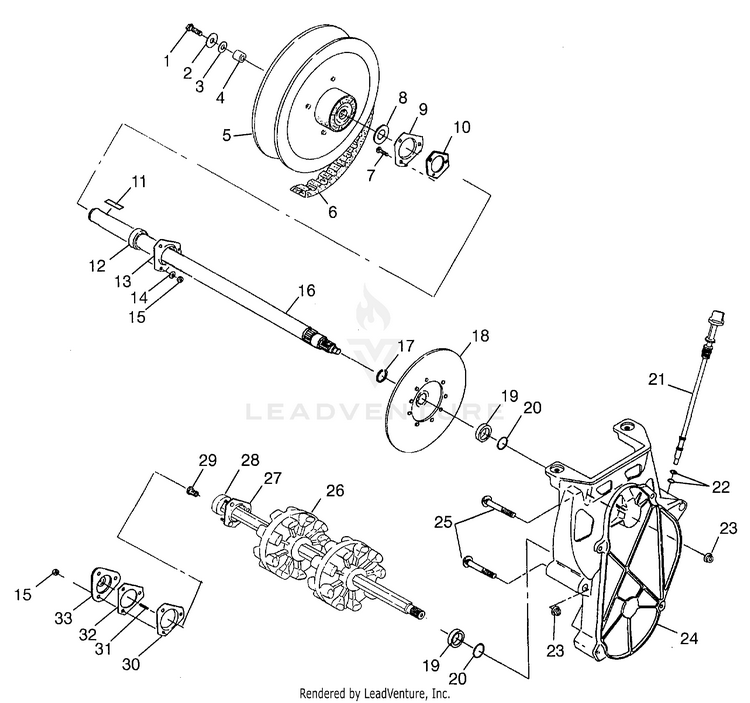 1
2
3
4
5
6
7
8
9
10
11
12
13
14
15
16
17
18
19
20
21
22
23
24
25
26
27
28
29
15
33
32
31
30
19
20
23
LEADVENTURE
Rendered by LeadVenture, Inc.