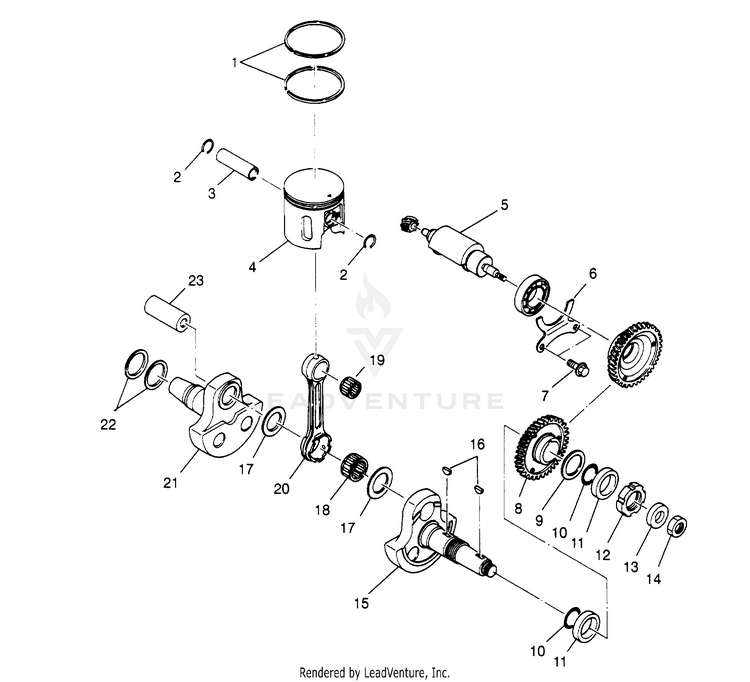 1
2
3
4
2
5
6
7
23
19
22
21
17
20
18
17
16
8
9
10
11
12
13
14
15
10
11
LEADVENTURE
Rendered by LeadVenture, Inc.