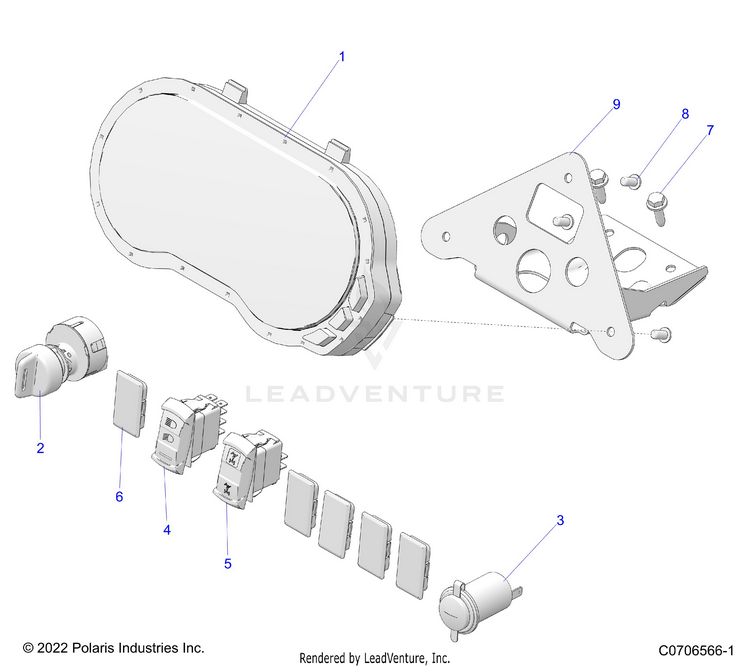 1
9
8
7
LEADVENTURE
2
6
4
5
3
© 2022 Polaris Industries Inc.
Rendered by LeadVenture, Inc.
C0706566-1