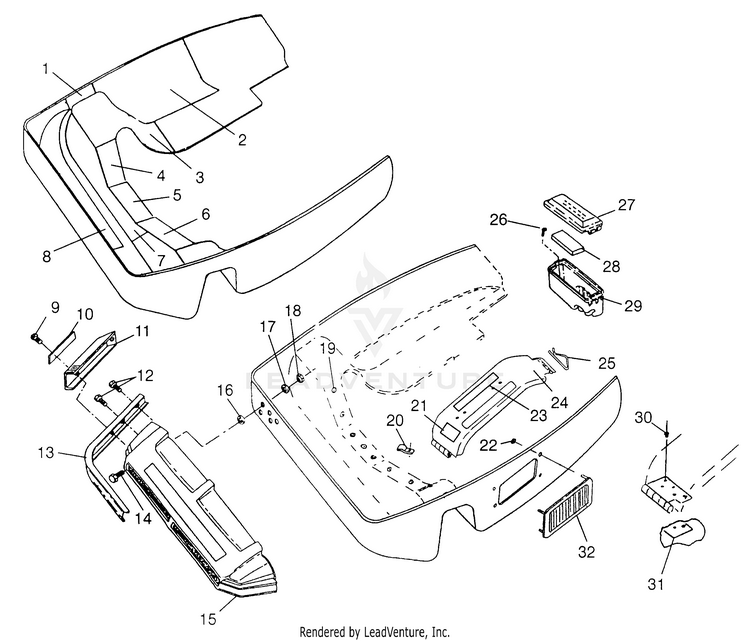 1
2
3
4
5
6
7
8
9
10
11
12
13
14
15
16
17
18
19
20
21
22
23
24
25
26
27
28
29
30
31
32

LEADVENTURE

Rendered by LeadVenture, Inc.