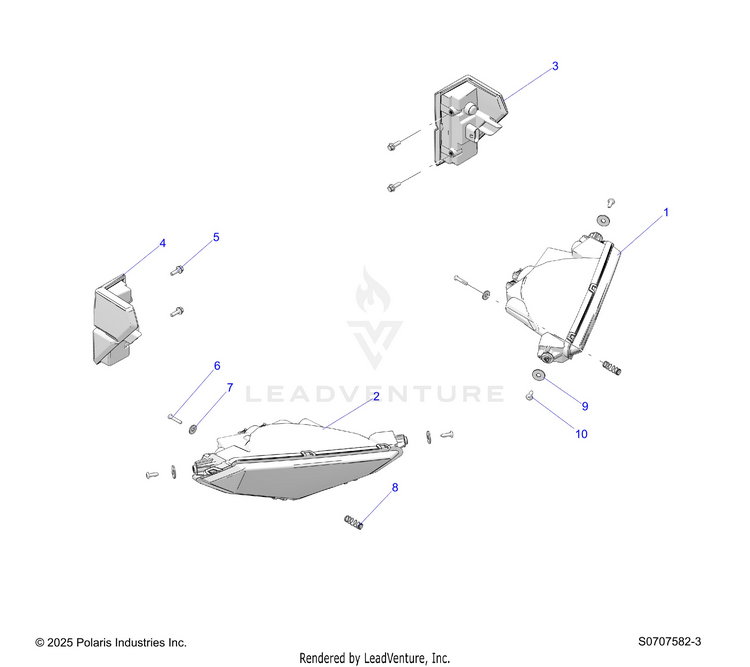 3

1

4

5

LEADVENTURE

6

7

2

9

10

8

© 2025 Polaris Industries Inc.

S0707582-3

Rendered by LeadVenture, Inc.