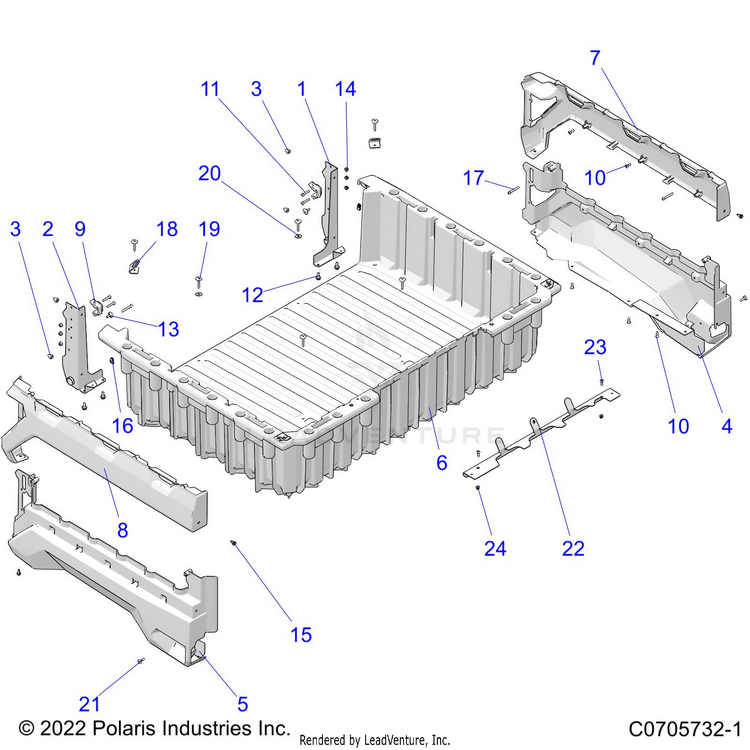 7
11 3 1 14
20
17
10
3 2 9 18 19
12
13
23
16
10 4
6
8
24 22
15
21
5
© 2022 Polaris Industries Inc.
Rendered by LeadVenture, Inc.
C0705732-1