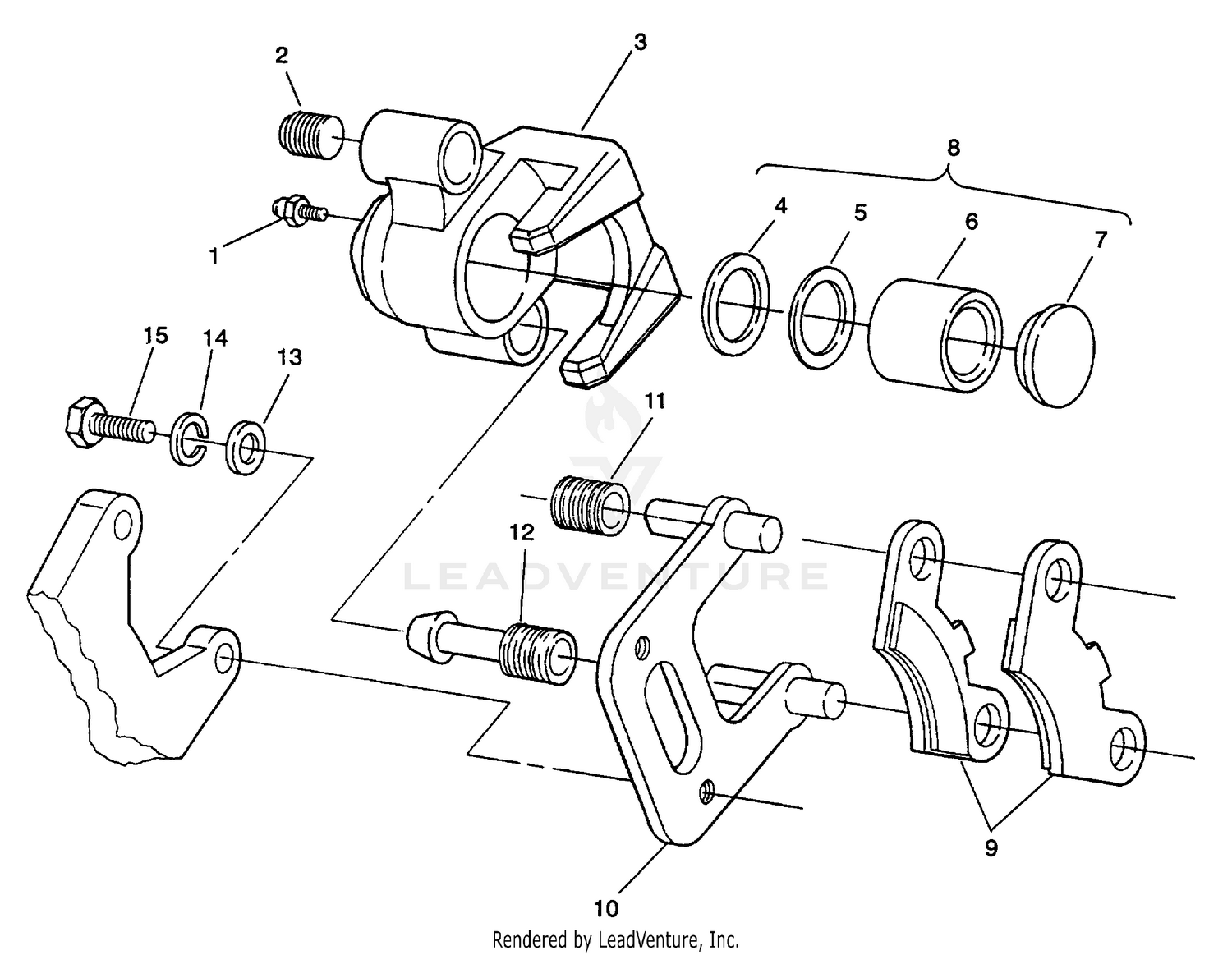 2
3
8
1
4
5
6
7
15
14
13
11
12
LEADVENTURE
9
10
Rendered by LeadVenture, Inc.