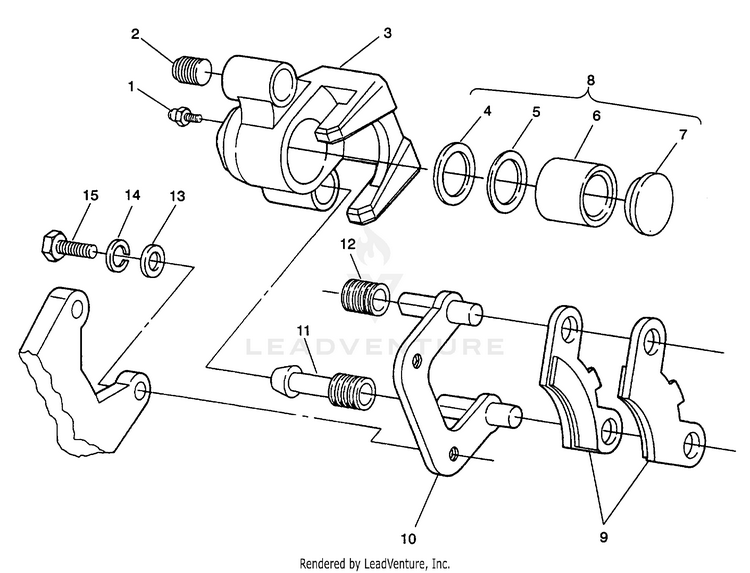 2
3
1
8
4
5
6
7
15
14
13
12
LEADVENTURE
11
10
9
Rendered by LeadVenture, Inc.