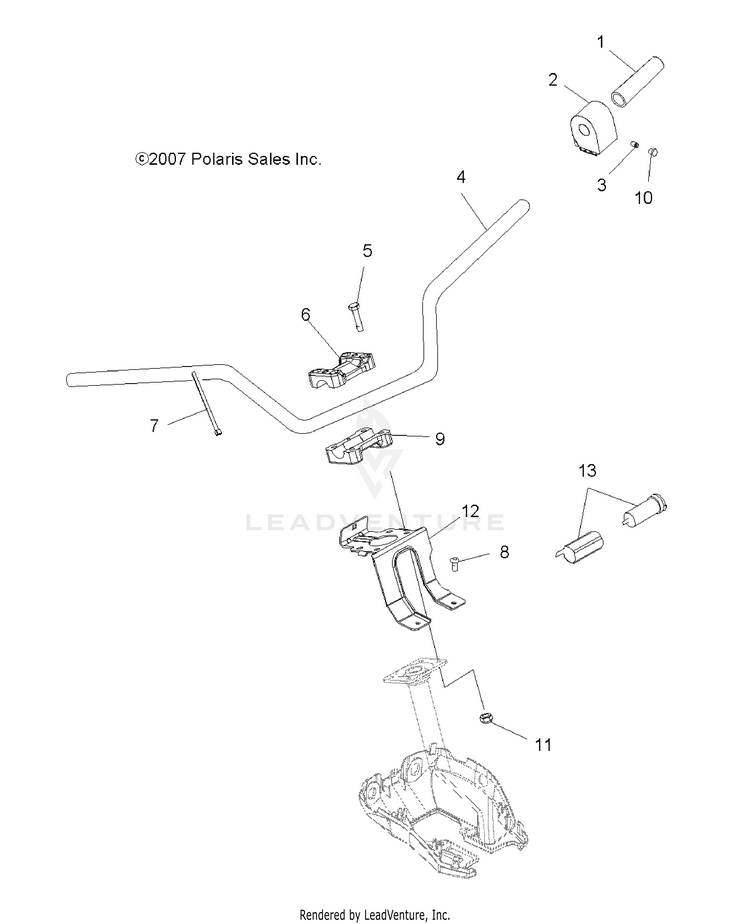 1
2
©2007 Polaris Sales Inc.
3
10
4
5
6
7
9
13
LEADVENTURE
12
8
11
Rendered by LeadVenture, Inc.