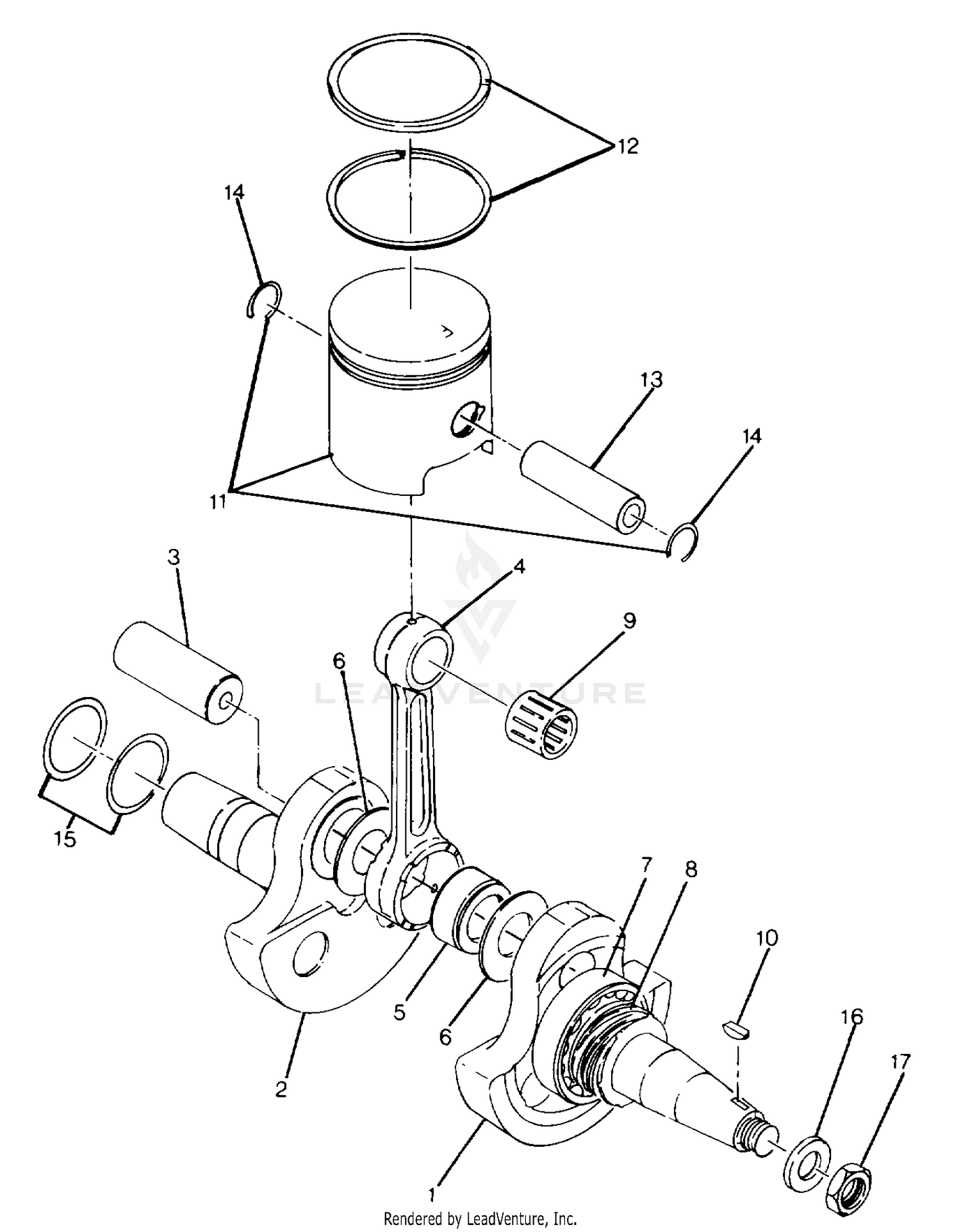 12
14
13
14
11
3
4
9
6
LEADVENTURE
15
7
8
10
5
6
16
17
2
1
Rendered by LeadVenture, Inc.