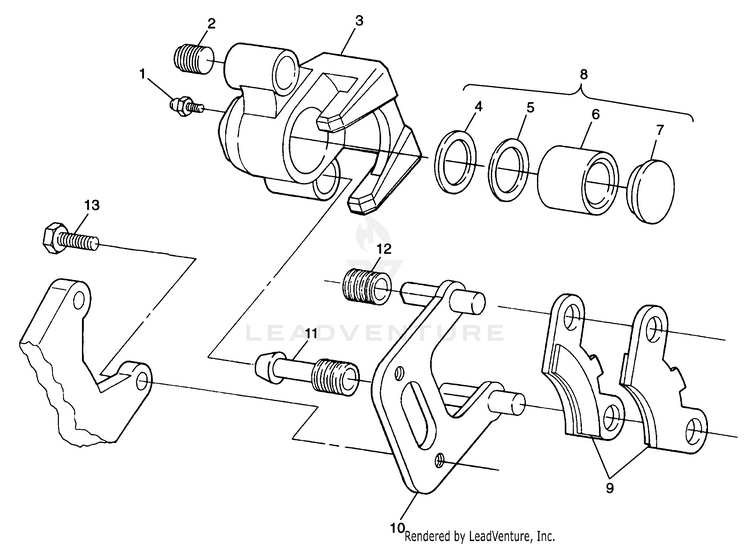 2
3
1
8
4
5
6
7
13
12
LEADVENTURE
11
9
10
Rendered by LeadVenture, Inc.