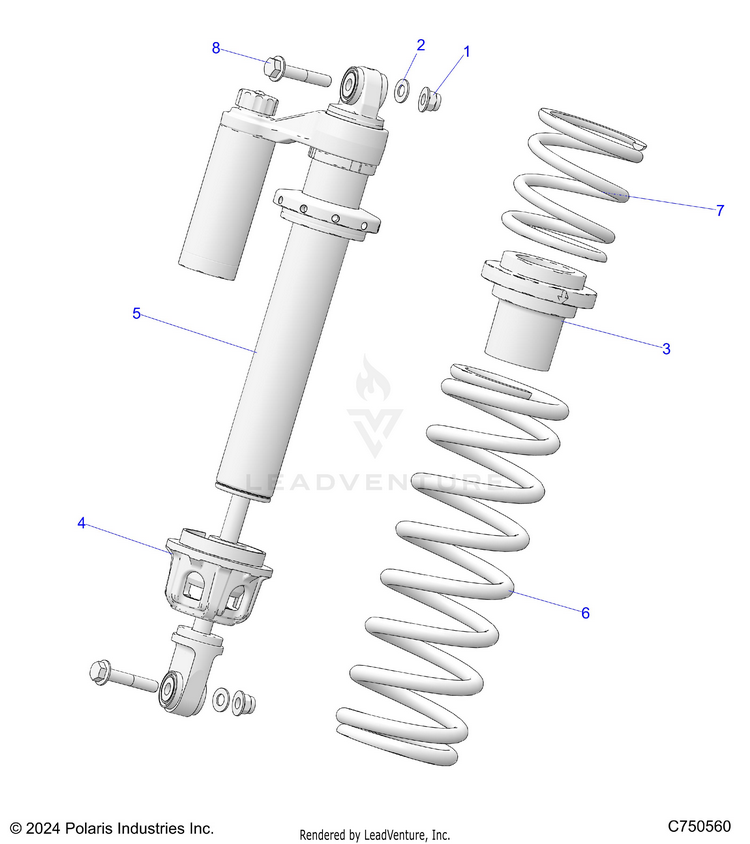 8
2
1
7
5
3
LEADVENTURE
4
6
© 2024 Polaris Industries Inc.
Rendered by LeadVenture, Inc.
C750560