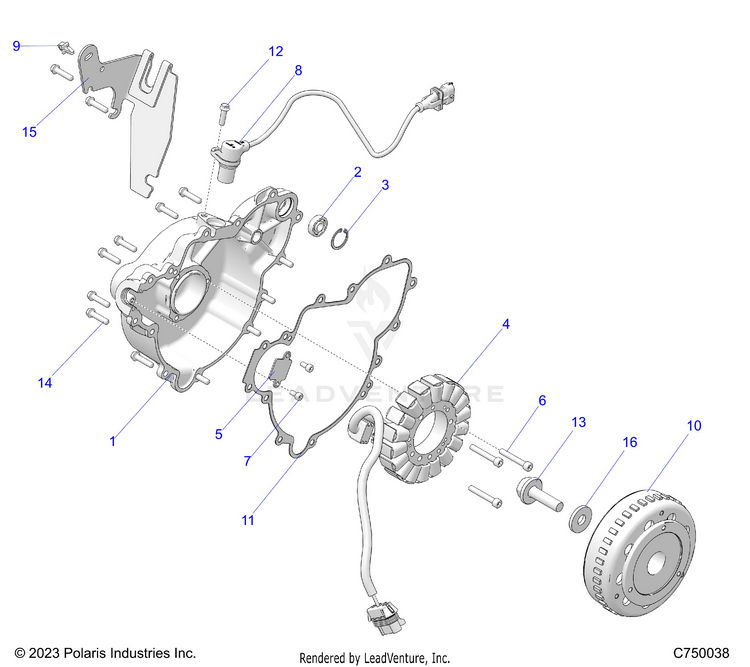 9
12
8
15
2
3
4
14
1
5
7
11
6
13
16
10
LEADVENTURE
© 2023 Polaris Industries Inc.
Rendered by LeadVenture, Inc.
C750038