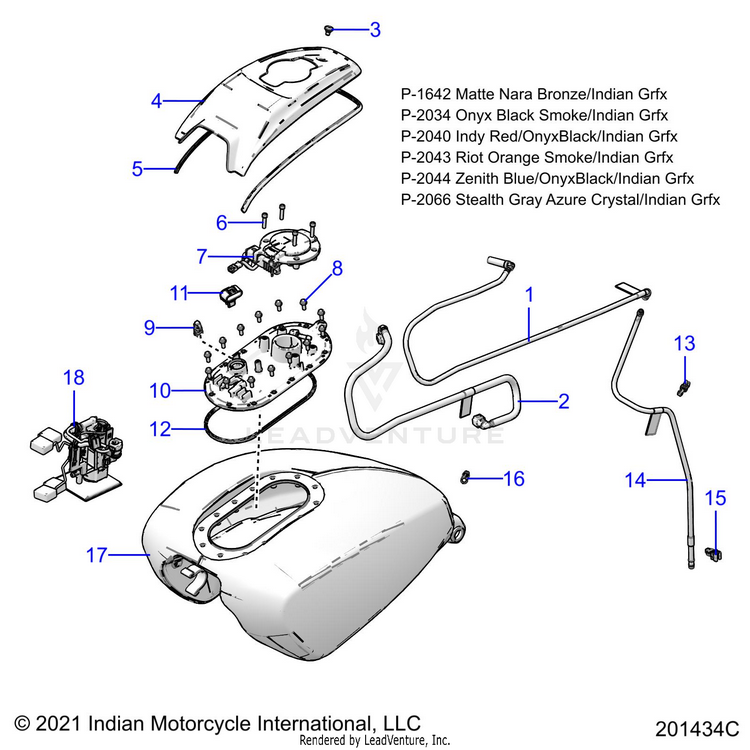 3

4

5

P-1642 Matte Nara Bronze/Indian Grfx
P-2034 Onyx Black Smoke/Indian Grfx
P-2040 Indy Red/OnyxBlack/Indian Grfx
P-2043 Riot Orange Smoke/Indian Grfx
P-2044 Zenith Blue/OnyxBlack/Indian Grfx
P-2066 Stealth Gray Azure Crystal/Indian Grfx

6

7

8

11

1

9

13

18

10

2

12

LEADVENTURE

16

14

15

17

© 2021 Indian Motorcycle International, LLC
Rendered by LeadVenture, Inc.

201434C