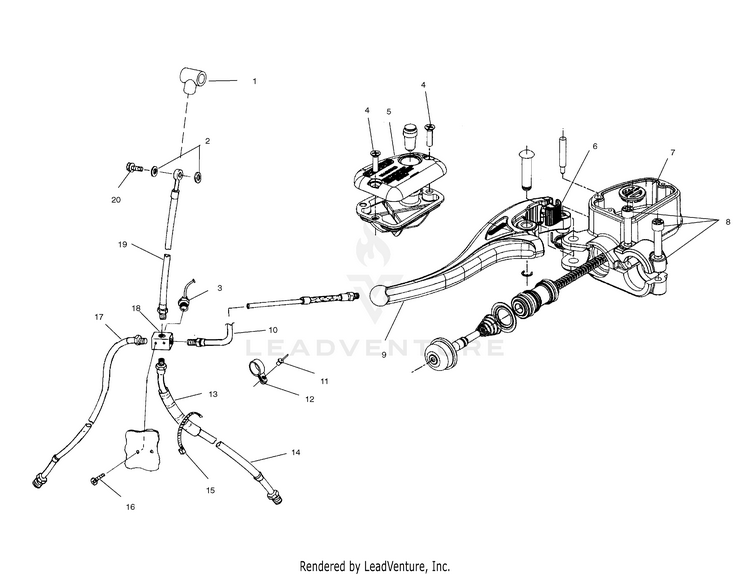 1
2
20
19
3
18
17
10
11
12
13
14
15
16
4
5
4
6
7
8
9
LEADVENTURE
Rendered by LeadVenture, Inc.