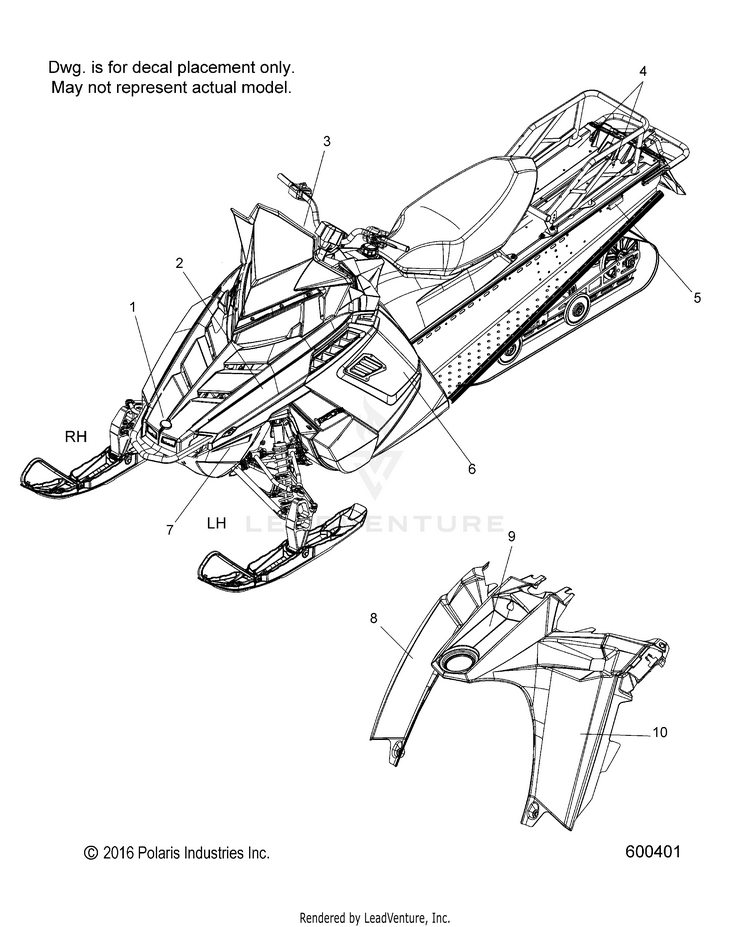 Dwg. is for decal placement only.
May not represent actual model.

4
3
2
1
5
RH
6
7
LH
LEADVENTURE
9
8
10

© 2016 Polaris Industries Inc.

600401

Rendered by LeadVenture, Inc.